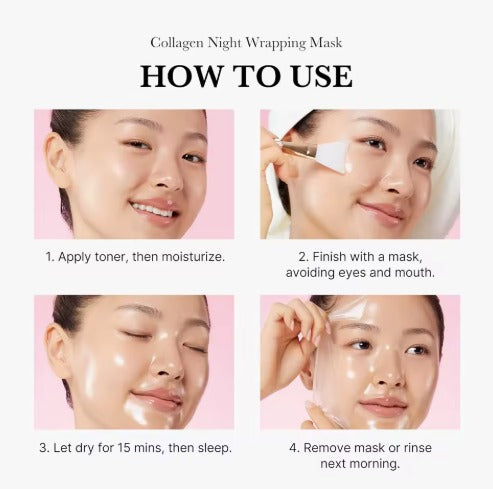 Collagen Night Wrapping Mask

HOW TO USE

1. Apply toner, then moisturize.

2. Finish with a mask, avoiding eyes and mouth.

3. Let dry for 15 mins, then sleep.

4. Remove mask or rinse next morning.